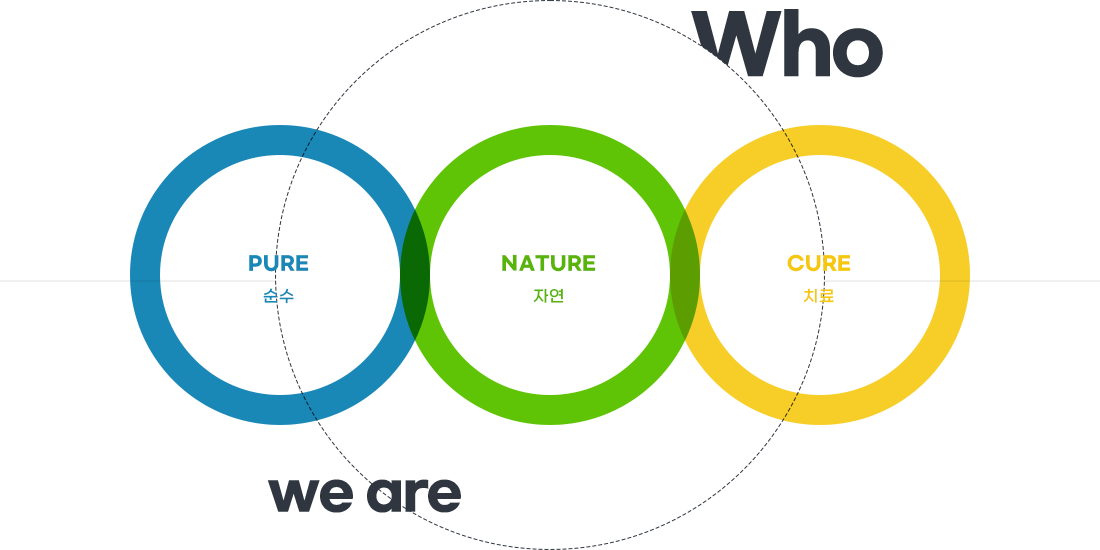 Who

PURE
순수

NATURE
자연

CURE
치료

we are